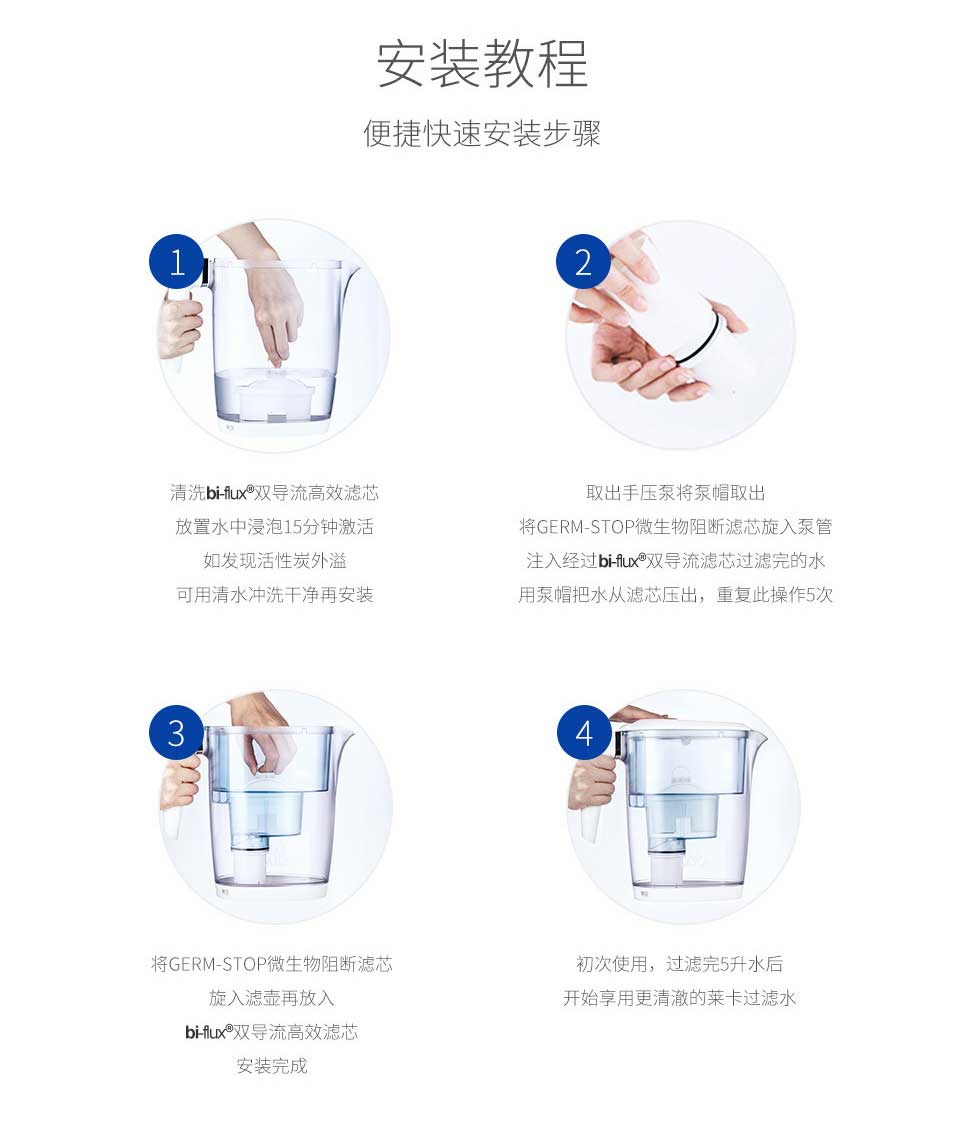 安装教程

便捷快速安装步骤

1

清洗bi-flux®双导流高效滤芯
放置水中浸泡15分钟激活
如发现活性炭外溢
可用清水冲洗干净再安装

2

取出手压泵将泵帽取出
将GERM-STOP微生物阻断滤芯旋入泵管
注入经过bi-flux®双导流滤芯过滤完的水
用泵帽把水从滤芯压出，重复此操作5次

3

将GERM-STOP微生物阻断滤芯
旋入滤壶再放入
bi-flux®双导流高效滤芯
安装完成

4

初次使用，过滤完5升水后
开始享用更清澈的莱卡过滤水